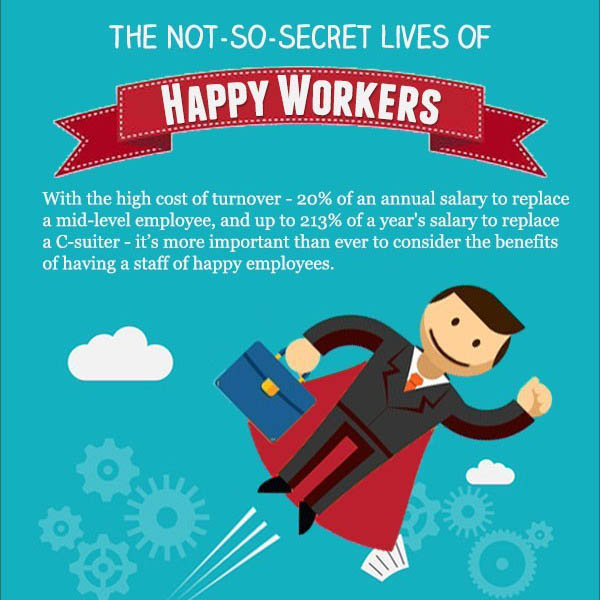 THE NOT-SO-SECRET LIVES OF

HAPPY WORKERS

With the high cost of turnover - 20% of an annual salary to replace a mid-level employee, and up to 213% of a year's salary to replace a C-suiter - it's more important than ever to consider the benefits of having a staff of happy employees.